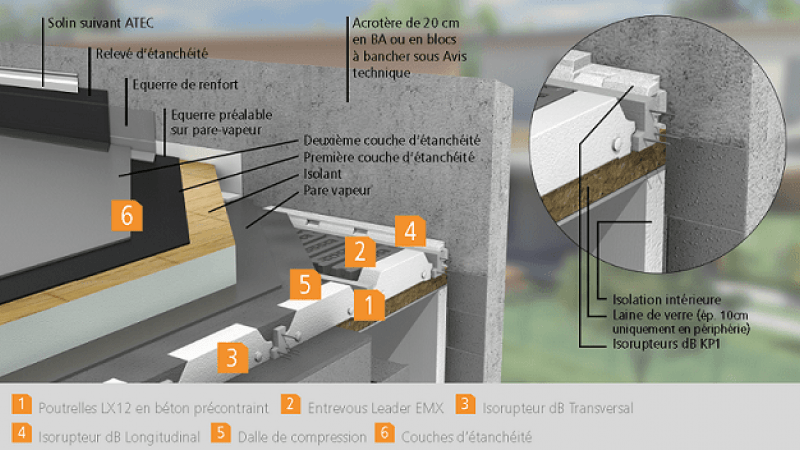 Solin suivant ATEC

Relevé d'étanchéité

Equerre de renfort

Equerre préalable sur pare-vapeur

Acrotère de 20 cm en BA ou en blocs à bancher sous Avis technique

Deuxième couche d'étanchéité

Première couche d'étanchéité

Isolant

Pare vapeur

6

4

2

5

1

3

Isolation intérieure

Laine de verre (ép. 10cm uniquement en périphérie)

Isorupteurs dB KP1

1 Poutrelles LX12 en béton précontraint 2 Entrevous Leader EMX 3 Isorupteur dB Transversal

4 Isorupteur dB Longitudinal 5 Dalle de compression 6 Couches d'étanchéité