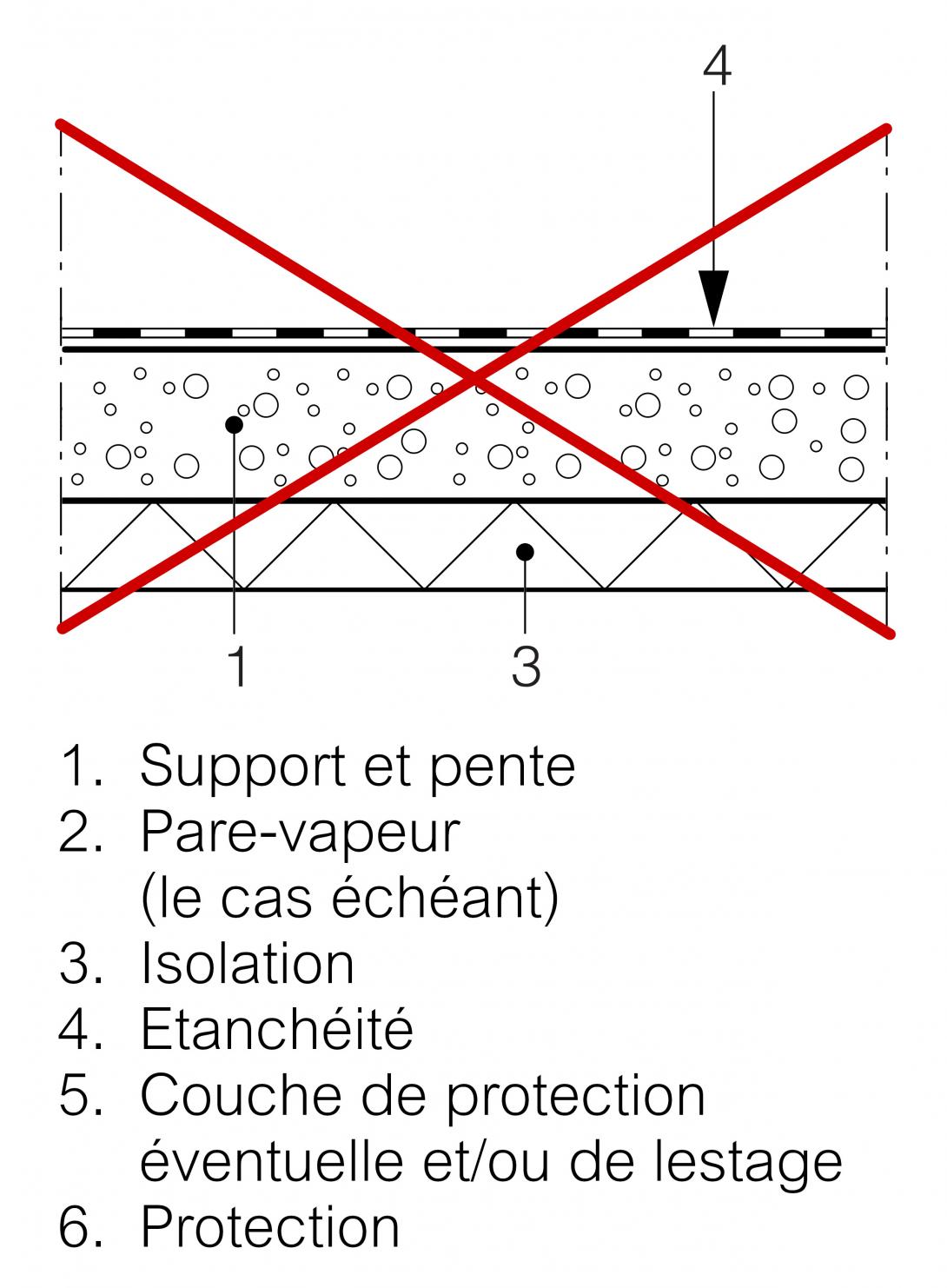 4

1

3

1. Support et pente
2. Pare-vapeur (le cas échéant)
3. Isolation
4. Etanchéité
5. Couche de protection éventuelle et/ou de lestage
6. Protection